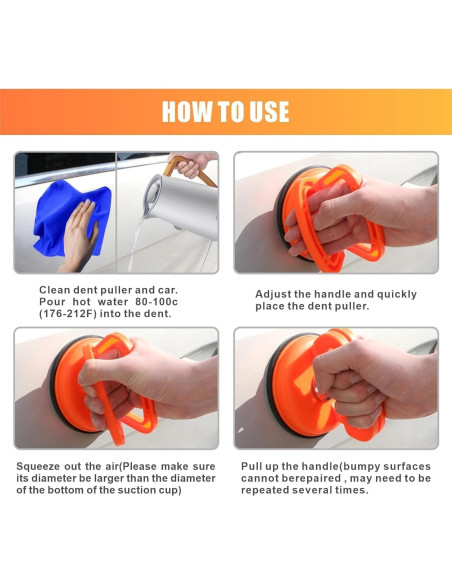 HOW TO USE

Clean dent puller and car. Pour hot water 80-100c (176-212F) into the dent.

Adjust the handle and quickly place the dent puller.

Squeeze out the air(Please make sure its diameter be larger than the diameter of the bottom of the suction cup)

Pull up the handle(bumpy surfaces cannot berepaired , may need to be repeated several times.