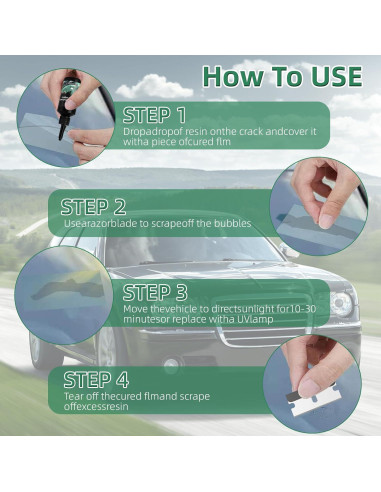 How To USE

STEP 1
Dropadropof resin onthe crack andcover it witha piece ofcured flm

STEP 2
Usearazorblade to scrapeoff the bubbles

STEP 3
Move thevehicle to directsunlight for10-30 minutesor replace witha UVlamp

STEP 4
Tear off thecured flmand scrape offexcessresin