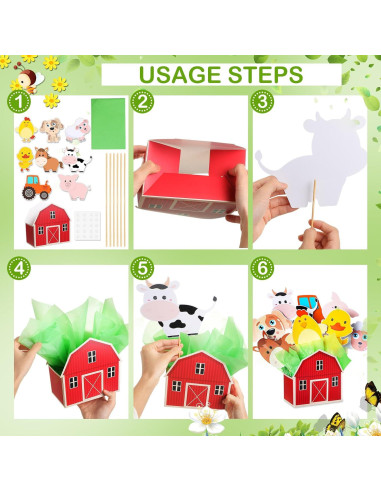 USAGE STEPS

1

2

3

4

5

6