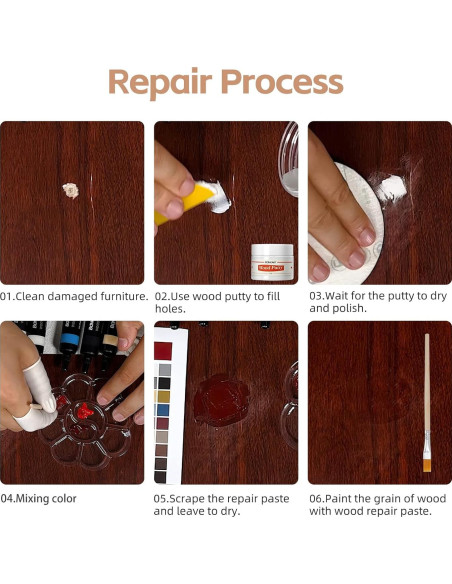 Repair Process

Wood Putty

01.Clean damaged furniture.

02.Use wood putty to fill holes.

03.Wait for the putty to dry and polish.

04.Mixing color

05.Scrape the repair paste and leave to dry.

06.Paint the grain of wood with wood repair paste.