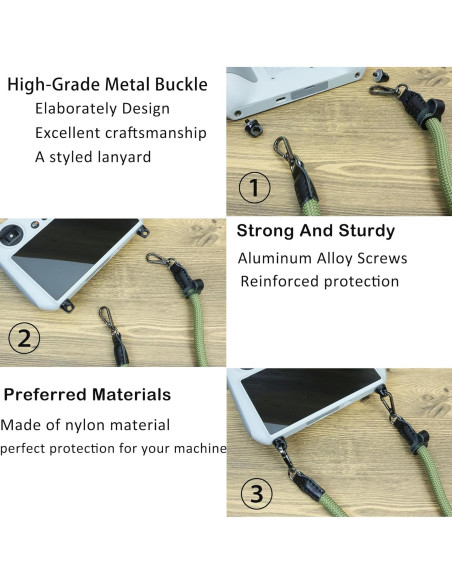 High-Grade Metal Buckle
Elaborately Design
Excellent craftsmanship
A styled lanyard

①

②

Strong And Sturdy
Aluminum Alloy Screws
Reinforced protection

Preferred Materials
Made of nylon material
perfect protection for your machine

③