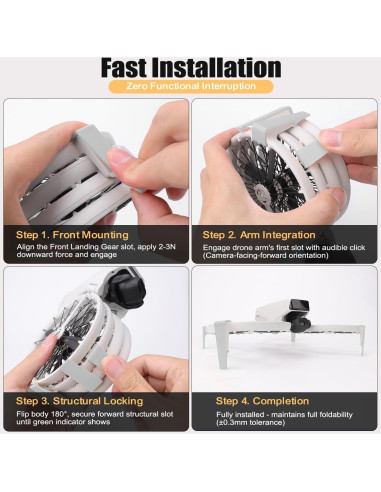 Fast Installation

Zero Functional Interruption

Step 1. Front Mounting

Align the Front Landing Gear slot, apply 2-3N downward force and engage

Step 2. Arm Integration

Engage drone arm's first slot with audible click (Camera-facing-forward orientation)

Step 3. Structural Locking

Flip body 180°, secure forward structural slot until green indicator shows

Step 4. Completion

Fully installed - maintains full foldability (±0.3mm tolerance)