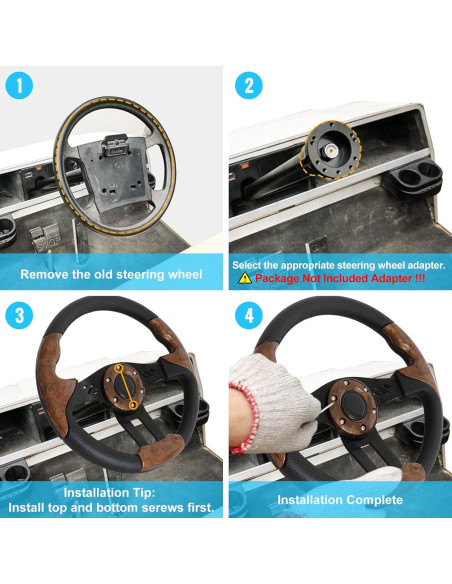 1

Remove the old steering wheel

2

Select the appropriate steering wheel adapter.
Package Not Included Adapter !!!

3

Installation Tip:
Install top and bottom serews first.

4

Installation Complete