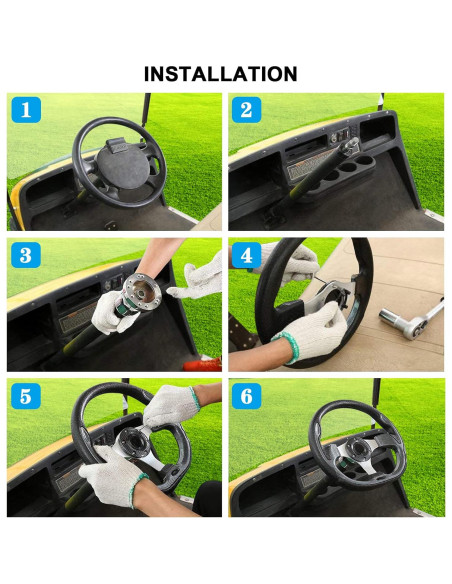 INSTALLATION

1

2

3

4

5

6