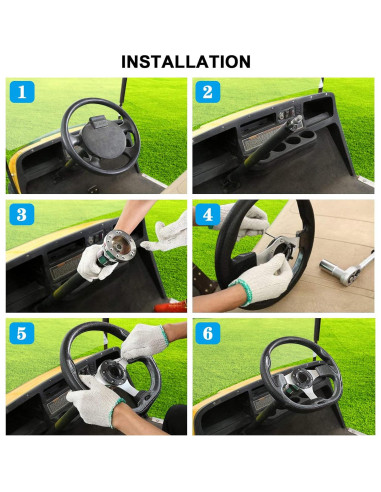 INSTALLATION

1

2

3

4

5

6