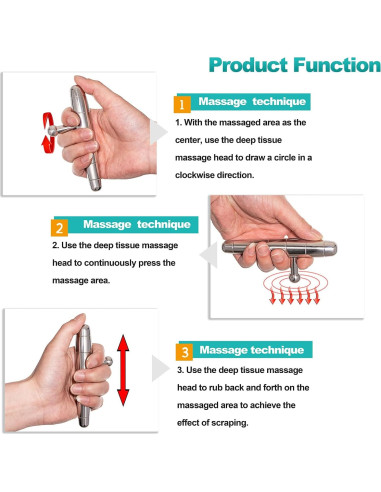 Product Function

1 Massage technique

1. With the massaged area as the center, use the deep tissue massage head to draw a circle in a clockwise direction.

2 Massage technique

2. Use the deep tissue massage head to continuously press the massage area.

3 Massage technique

3. Use the deep tissue massage head to rub back and forth on the massaged area to achieve the effect of scraping.