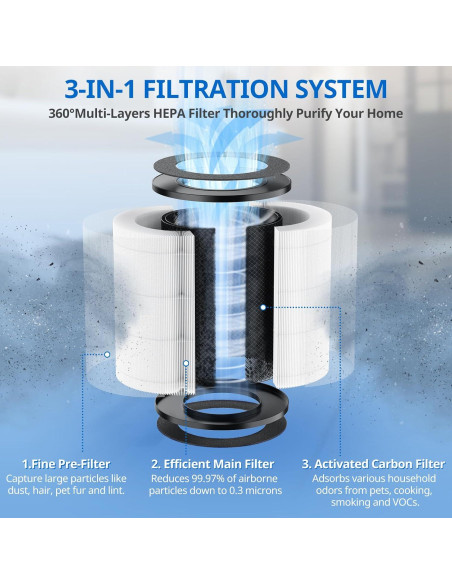 3-IN-1 FILTRATION SYSTEM

360°Multi-Layers HEPA Filter Thoroughly Purify Your Home

1.Fine Pre-Filter
Capture large particles like dust, hair, pet fur and lint.

2. Efficient Main Filter
Reduces 99.97% of airborne particles down to 0.3 microns

3. Activated Carbon Filter
Adsorbs various household odors from pets, cooking, smoking and VOCs.