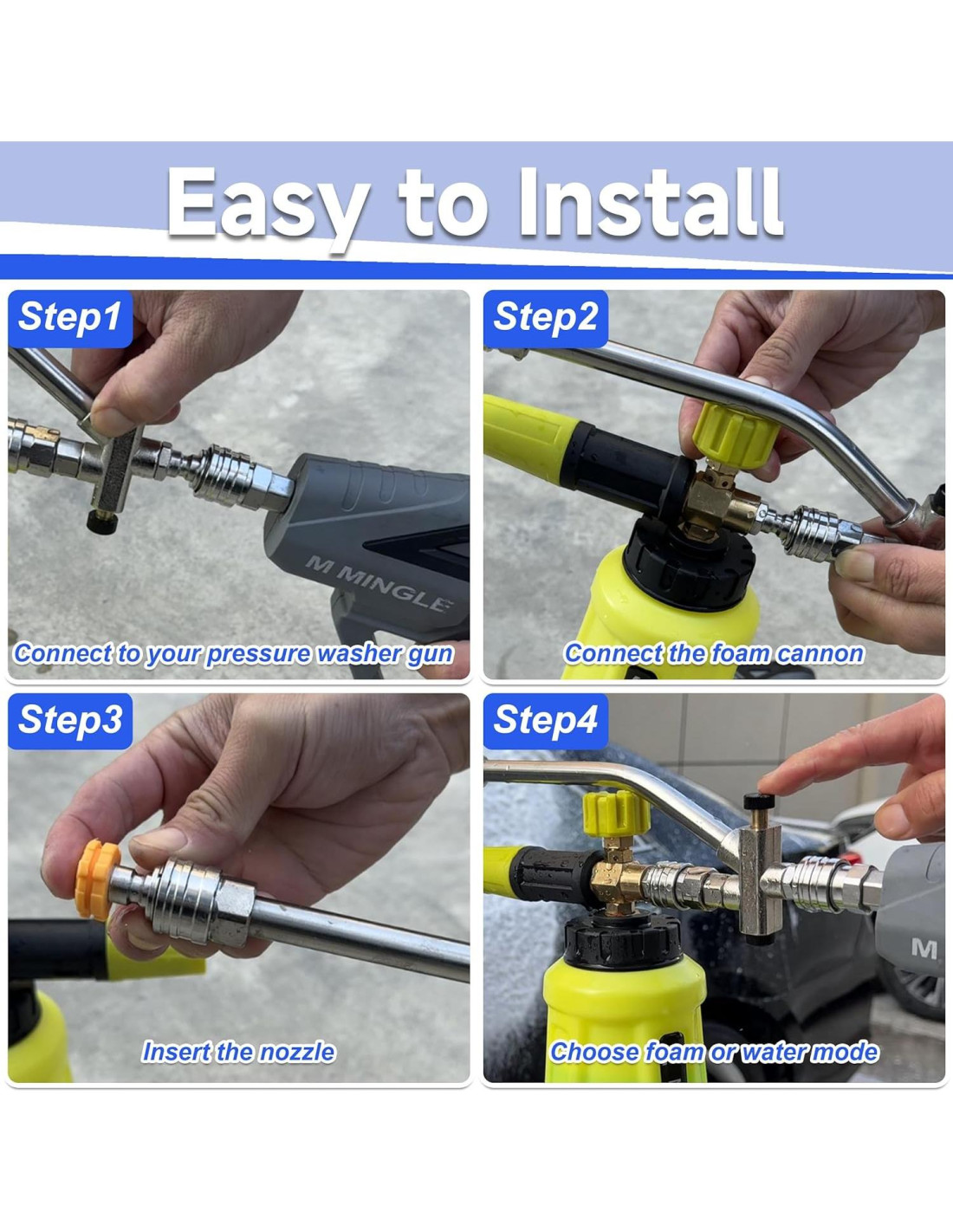 Easy to Install

Step1

M MINGLE

Connect to your pressure washer gun

Step2

Connect the foam cannon

Step3

Insert the nozzle

Step4

M

Choose foam or water mode