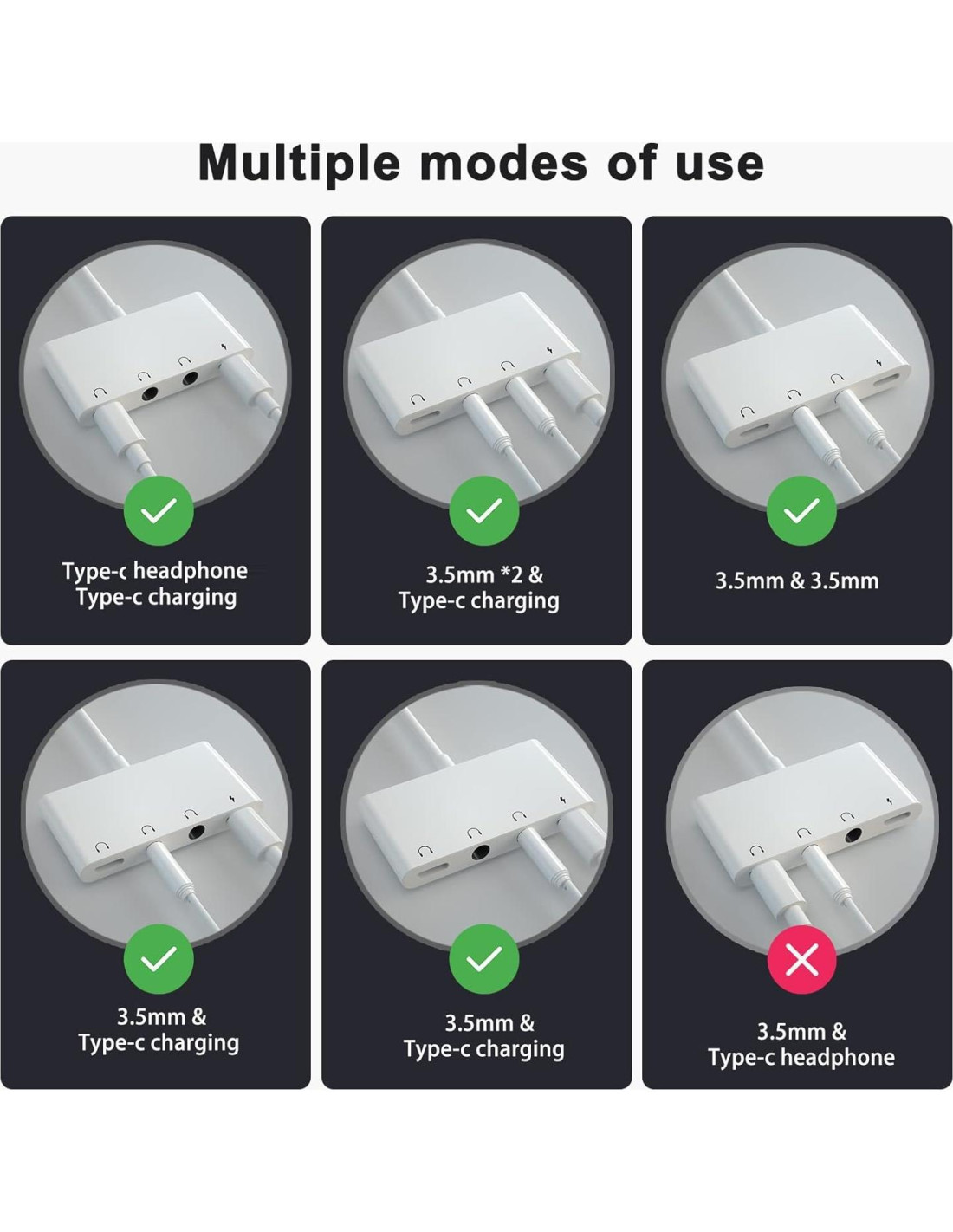 Multiple modes of use

Type-c headphone
Type-c charging

3.5mm *2 &
Type-c charging

3.5mm & 3.5mm

3.5mm &
Type-c charging

3.5mm &
Type-c charging

3.5mm &
Type-c headphone