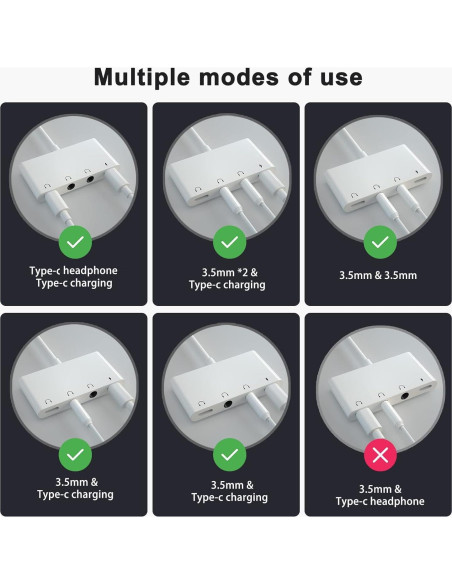 Multiple modes of use

Type-c headphone
Type-c charging

3.5mm *2 &
Type-c charging

3.5mm & 3.5mm

3.5mm &
Type-c charging

3.5mm &
Type-c charging

3.5mm &
Type-c headphone