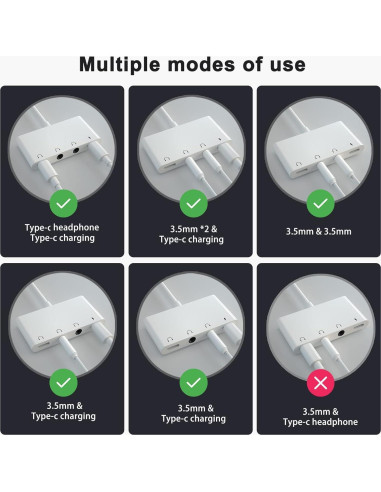 Multiple modes of use

Type-c headphone
Type-c charging

3.5mm *2 &
Type-c charging

3.5mm & 3.5mm

3.5mm &
Type-c charging

3.5mm &
Type-c charging

3.5mm &
Type-c headphone