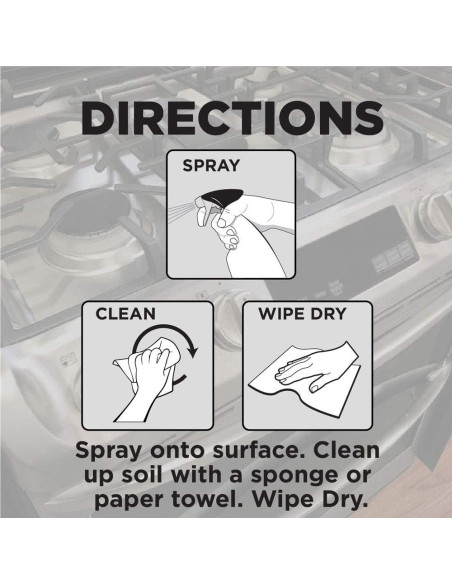 DIRECTIONS

SPRAY

CLEAN

WIPE DRY

Spray onto surface. Clean up soil with a sponge or paper towel. Wipe Dry.