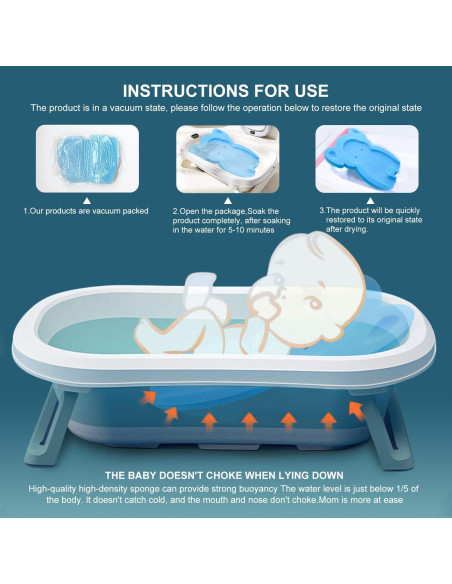 INSTRUCTIONS FOR USE

The product is in a vacuum state, please follow the operation below to restore the original state

1.Our products are vacuum packed

2.Open the package,Soak the product completely, after soaking in the water for 5-10 minutes

3.The product will be quickly restored to its original state after drying.

THE BABY DOESN'T CHOKE WHEN LYING DOWN

High-quality high-density sponge can provide strong buoyancy The water level is just below 1/5 of the body. It doesn't catch cold, and the mouth and nose don't choke.Mom is more at ease