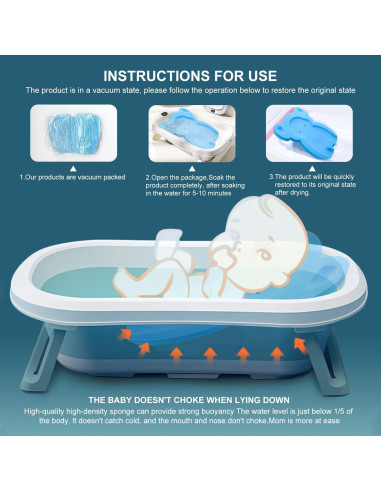 INSTRUCTIONS FOR USE

The product is in a vacuum state, please follow the operation below to restore the original state

1.Our products are vacuum packed

2.Open the package,Soak the product completely, after soaking in the water for 5-10 minutes

3.The product will be quickly restored to its original state after drying.

THE BABY DOESN'T CHOKE WHEN LYING DOWN

High-quality high-density sponge can provide strong buoyancy The water level is just below 1/5 of the body. It doesn't catch cold, and the mouth and nose don't choke.Mom is more at ease