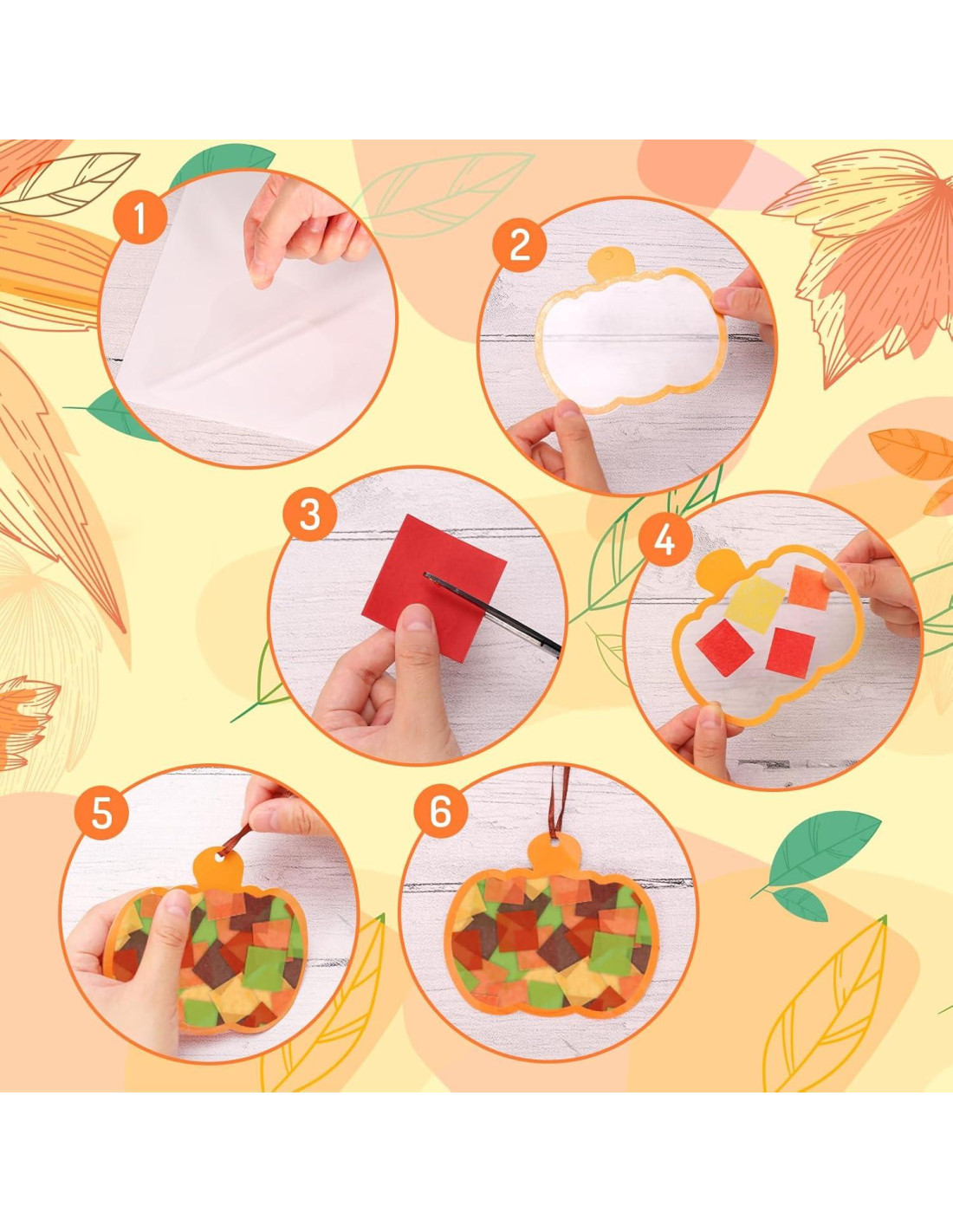 1

2

3

4

5

6