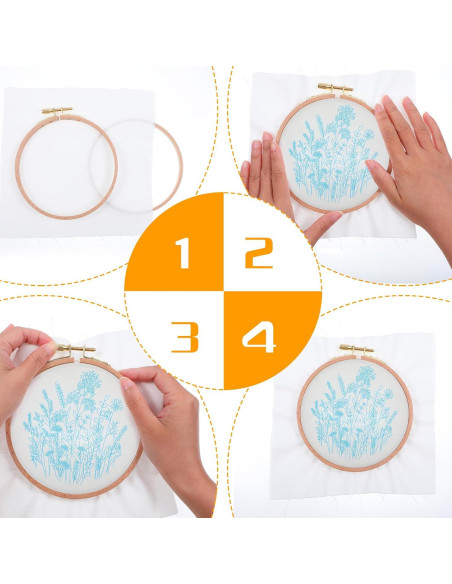 1 2
3 4