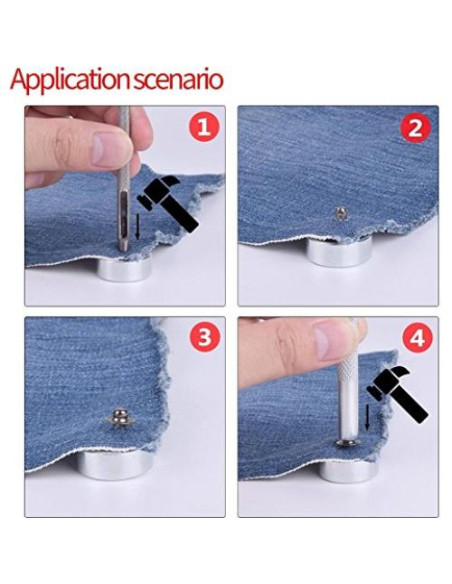 Application scenario

1

2

3

4