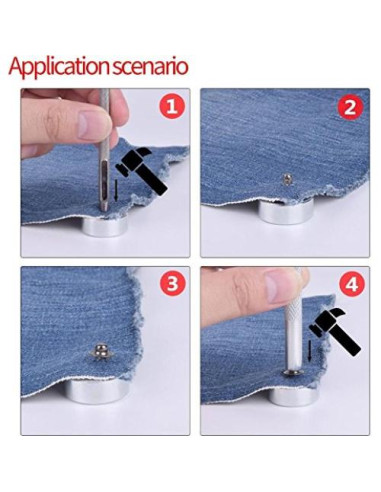 Application scenario

1

2

3

4