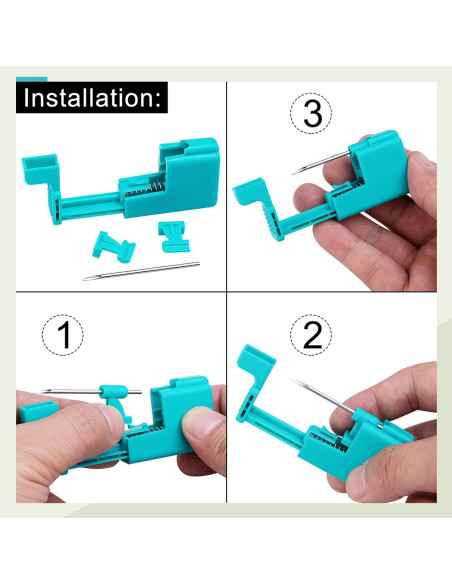 Installation:

3

1

2