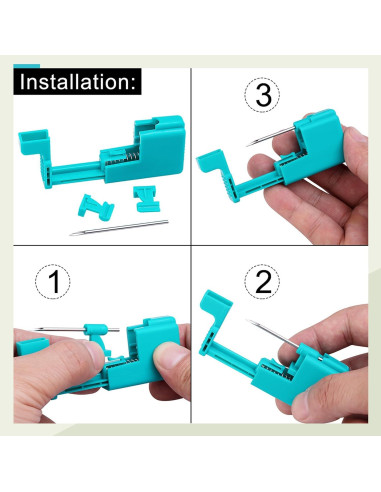 Installation:

3

1

2