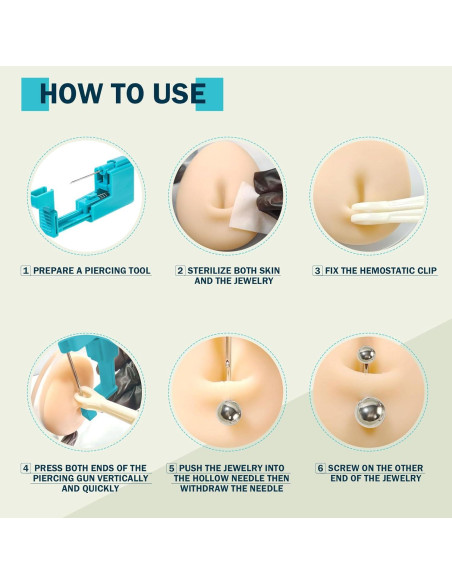 HOW TO USE

1 PREPARE A PIERCING TOOL

2 STERILIZE BOTH SKIN AND THE JEWELRY

3 FIX THE HEMOSTATIC CLIP

4 PRESS BOTH ENDS OF THE PIERCING GUN VERTICALLY AND QUICKLY

5 PUSH THE JEWELRY INTO THE HOLLOW NEEDLE THEN WITHDRAW THE NEEDLE

6 SCREW ON THE OTHER END OF THE JEWELRY