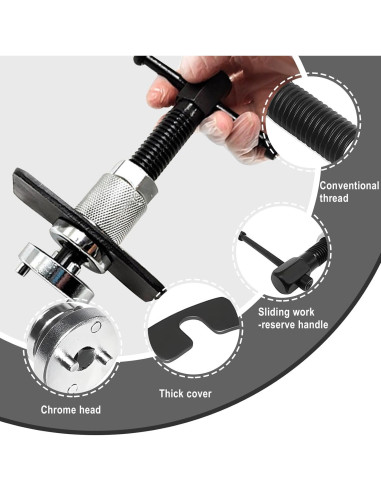 Conventional thread

Sliding work -reserve handle

Thick cover

Chrome head