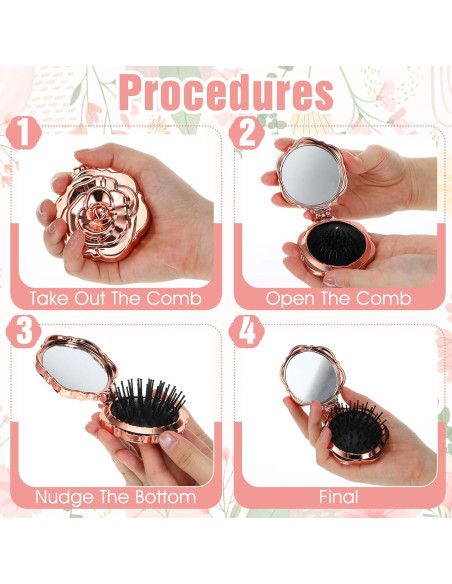 Procedures

1

Take Out The Comb

2

Open The Comb

3

Nudge The Bottom

4

Final