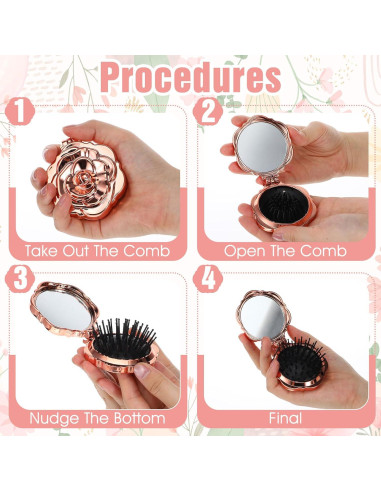 Procedures

1

Take Out The Comb

2

Open The Comb

3

Nudge The Bottom

4

Final