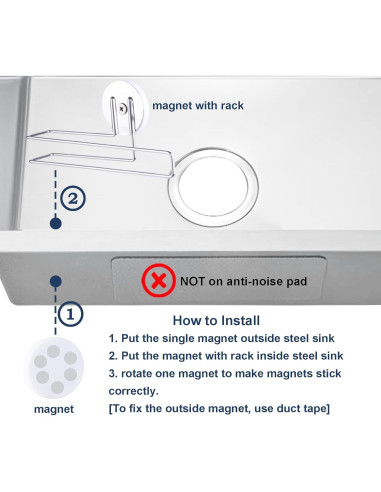 magnet with rack

2

NOT on anti-noise pad

1

How to Install

1. Put the single magnet outside steel sink

2. Put the magnet with rack inside steel sink

3. rotate one magnet to make magnets stick correctly.

[To fix the outside magnet, use duct tape]

magnet