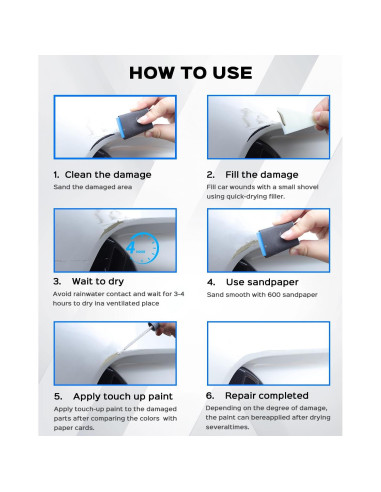 HOW TO USE

1. Clean the damage
Sand the damaged area

2. Fill the damage
Fill car wounds with a small shovel using quick-drying filler.

4

3. Wait to dry
Avoid rainwater contact and wait for 3-4 hours to dry ina ventilated place

4. Use sandpaper
Sand smooth with 600 sandpaper

5. Apply touch up paint
Apply touch-up paint to the damaged parts after comparing the colors with paper cards.

6. Repair completed
Depending on the degree of damage, the paint can bereapplied after drying severaltimes.