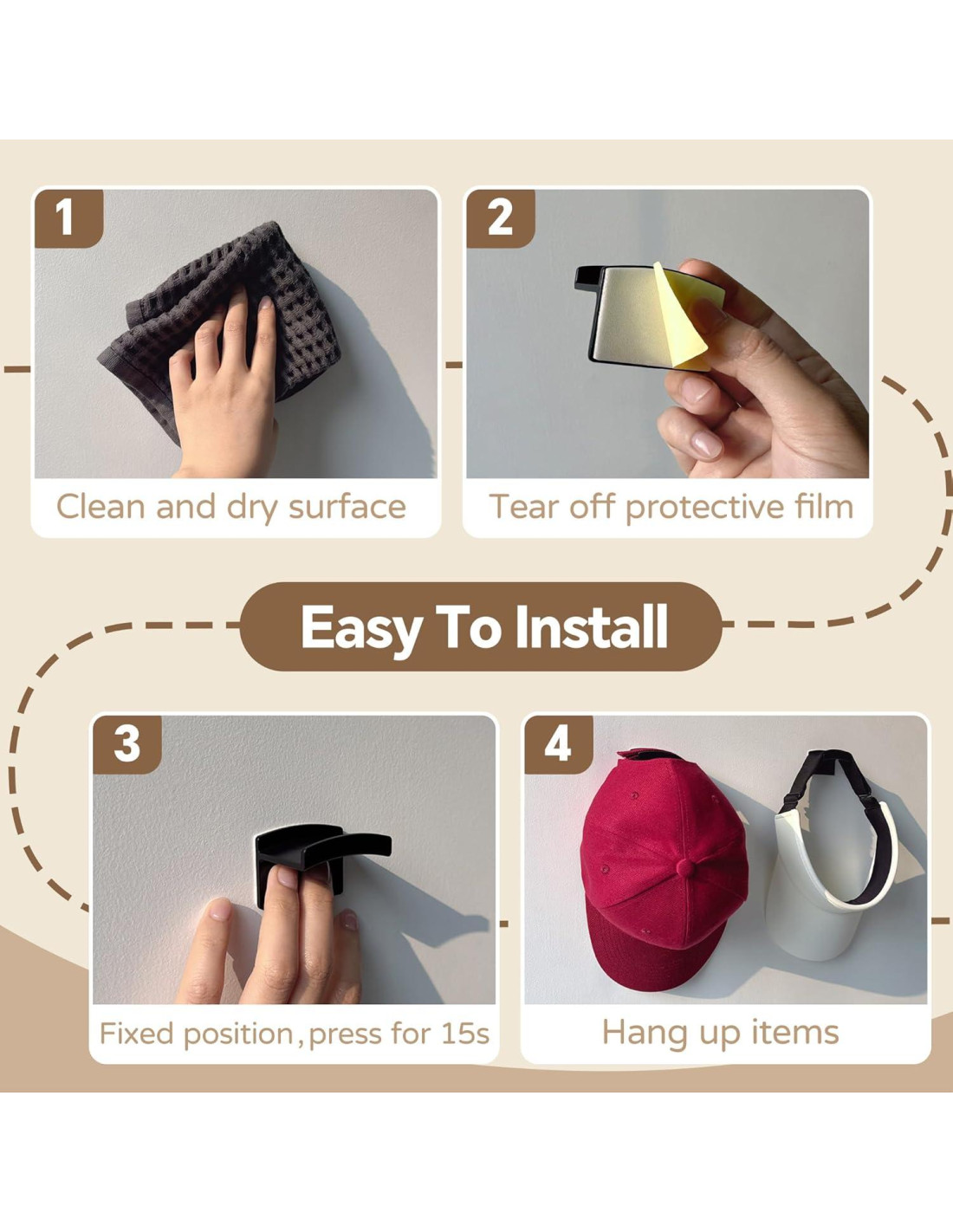 1
Clean and dry surface

2
Tear off protective film

Easy To Install

3
Fixed position, press for 15s

4
Hang up items