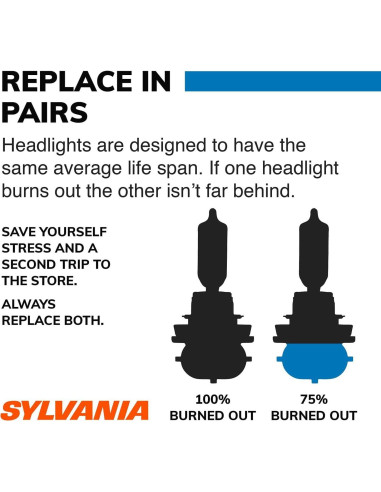 REPLACE IN PAIRS

Headlights are designed to have the same average life span. If one headlight burns out the other isn't far behind.

SAVE YOURSELF STRESS AND A SECOND TRIP TO THE STORE.

ALWAYS REPLACE BOTH.

SYLVANIA

100% BURNED OUT

75% BURNED OUT