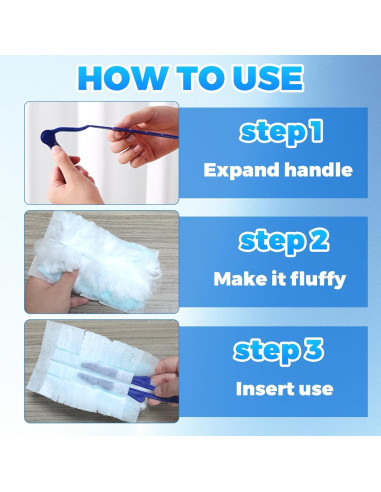 HOW TO USE

step 1
Expand handle

step 2
Make it fluffy

step 3
Insert use