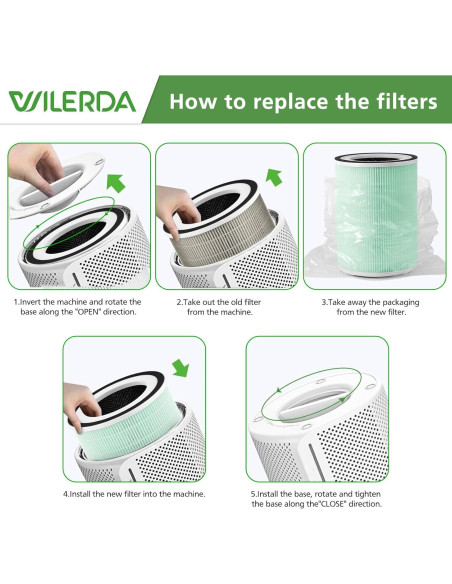 WILERDA

How to replace the filters

1.Invert the machine and rotate the base along the "OPEN" direction.

2.Take out the old filter from the machine.

3.Take away the packaging from the new filter.

4.Install the new filter into the machine.

5.Install the base, rotate and tighten the base along the"CLOSE" direction.