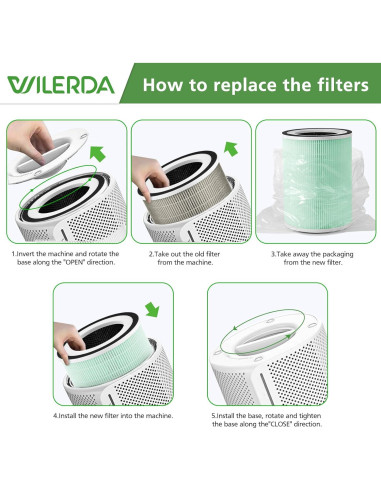 WILERDA

How to replace the filters

1.Invert the machine and rotate the base along the "OPEN" direction.

2.Take out the old filter from the machine.

3.Take away the packaging from the new filter.

4.Install the new filter into the machine.

5.Install the base, rotate and tighten the base along the"CLOSE" direction.