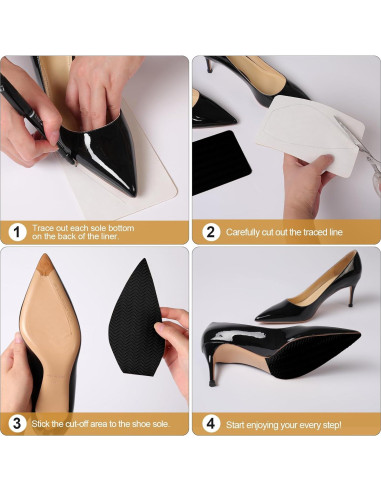 1 Trace out each sole bottom on the back of the liner.

2 Carefully cut out the traced line

3 Stick the cut-off area to the shoe sole.

4 Start enjoying your every step!