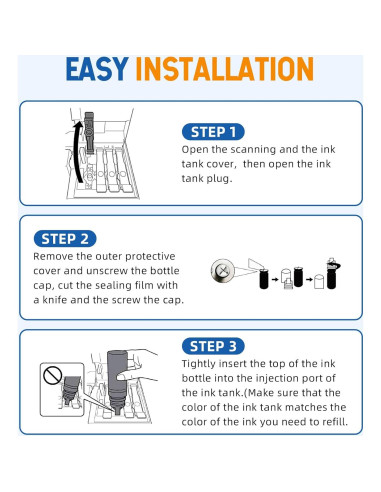 EASY INSTALLATION

STEP 1
Open the scanning and the ink tank cover, then open the ink tank plug.

STEP 2
Remove the outer protective cover and unscrew the bottle cap, cut the sealing film with a knife and the screw the cap.

STEP 3
Tightly insert the top of the ink bottle into the injection port of the ink tank.(Make sure that the color of the ink tank matches the color of the ink you need to refill.