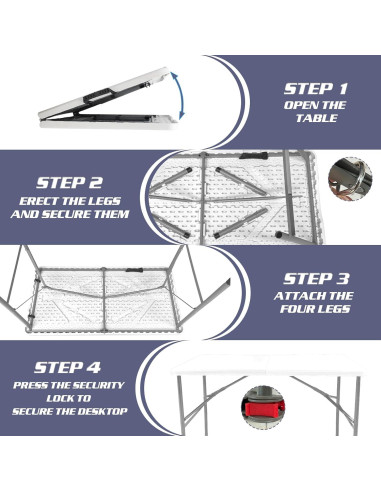 STEP 1
OPEN THE TABLE

STEP 2
ERECT THE LEGS AND SECURE THEM

STEP 3
ATTACH THE FOUR LEGS

STEP 4
PRESS THE SECURITY LOCK TO SECURE THE DESKTOP