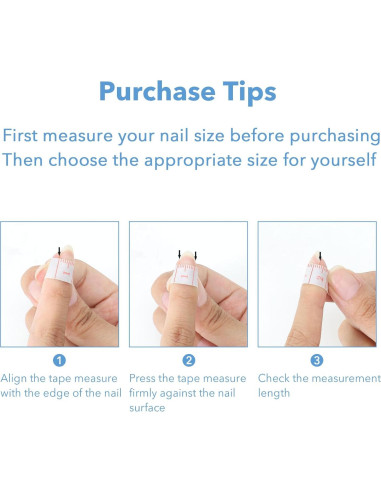 Purchase Tips

First measure your nail size before purchasing
Then choose the appropriate size for yourself

1
Align the tape measure with the edge of the nail

2
Press the tape measure firmly against the nail surface

3
Check the measurement length