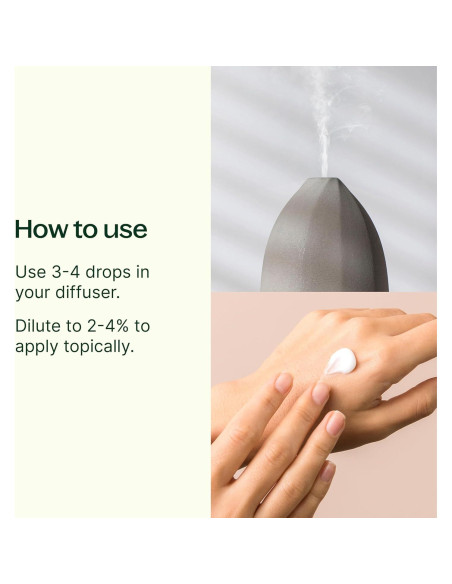 How to use

Use 3-4 drops in your diffuser.

Dilute to 2-4% to apply topically.