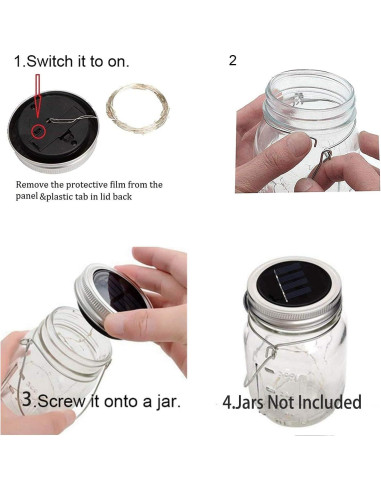 1.Switch it to on.

Remove the protective film from the panel &plastic tab in lid back

2

3.Screw it onto a jar.

4.Jars Not Included