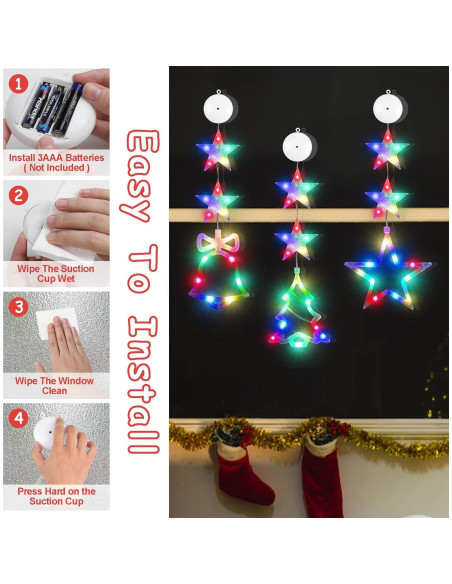 1
Install 3AAA Batteries ( Not Included )

2
Wipe The Suction Cup Wet

3
Wipe The Window Clean

4
Press Hard on the Suction Cup

Easy To Install