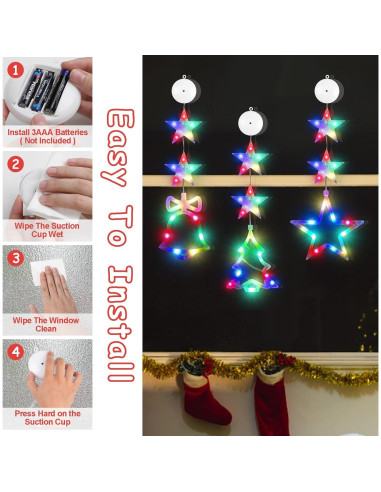 1
Install 3AAA Batteries ( Not Included )

2
Wipe The Suction Cup Wet

3
Wipe The Window Clean

4
Press Hard on the Suction Cup

Easy To Install