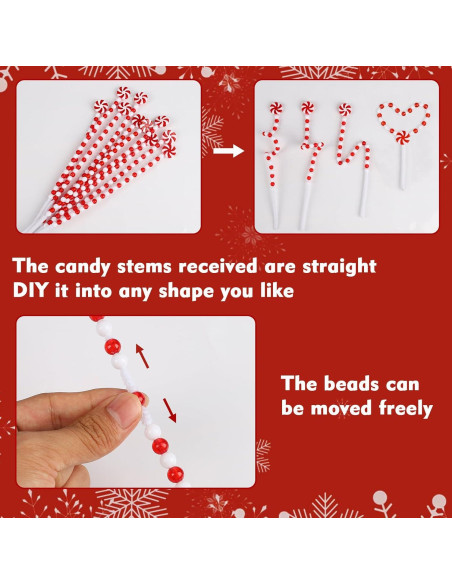 The candy stems received are straight
DIY it into any shape you like

The beads can
be moved freely