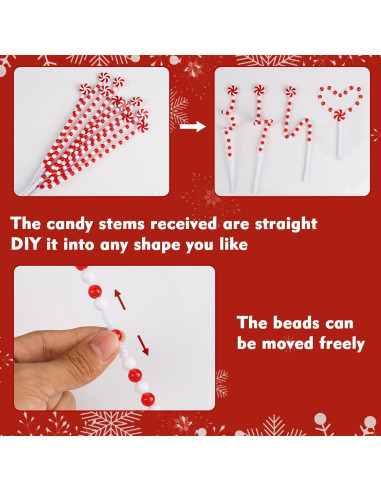 The candy stems received are straight
DIY it into any shape you like

The beads can
be moved freely