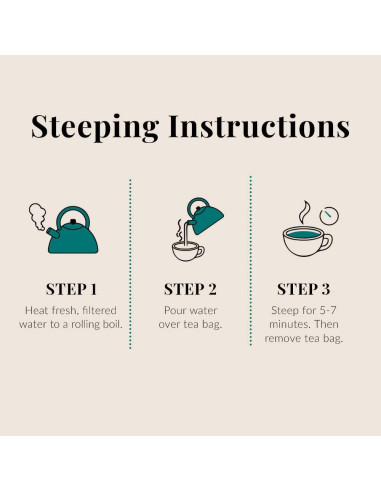 Steeping Instructions

STEP 1
Heat fresh, filtered water to a rolling boil.

STEP 2
Pour water over tea bag.

STEP 3
Steep for 5-7 minutes. Then remove tea bag.