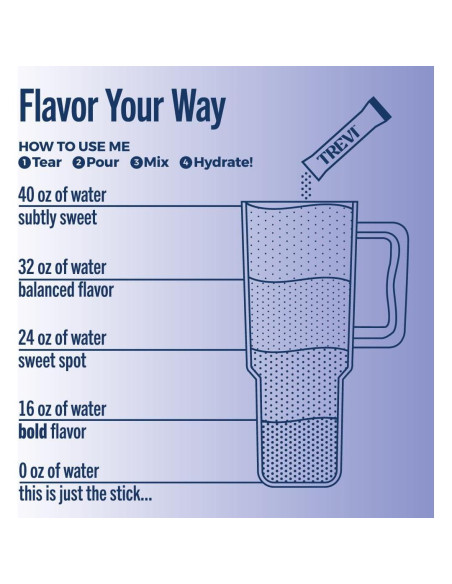 Flavor Your Way

HOW TO USE ME
1 Tear 2 Pour 3 Mix 4 Hydrate!

TREVI

40 oz of water
subtly sweet

32 oz of water
balanced flavor

24 oz of water
sweet spot

16 oz of water
bold flavor

0 oz of water
this is just the stick...