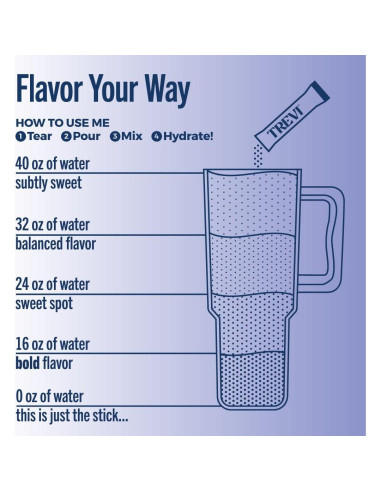 Flavor Your Way

HOW TO USE ME
1 Tear 2 Pour 3 Mix 4 Hydrate!

TREVI

40 oz of water
subtly sweet

32 oz of water
balanced flavor

24 oz of water
sweet spot

16 oz of water
bold flavor

0 oz of water
this is just the stick...