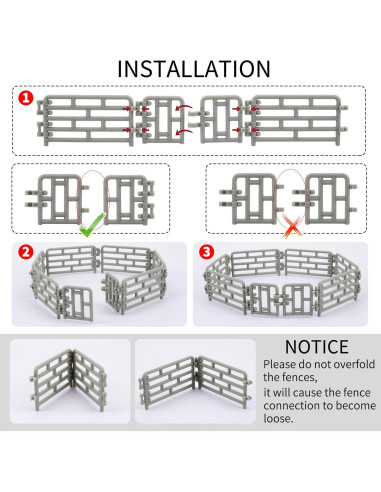 INSTALLATION

1

2

3

NOTICE

Please do not overfold the fences,

it will cause the fence connection to become loose.