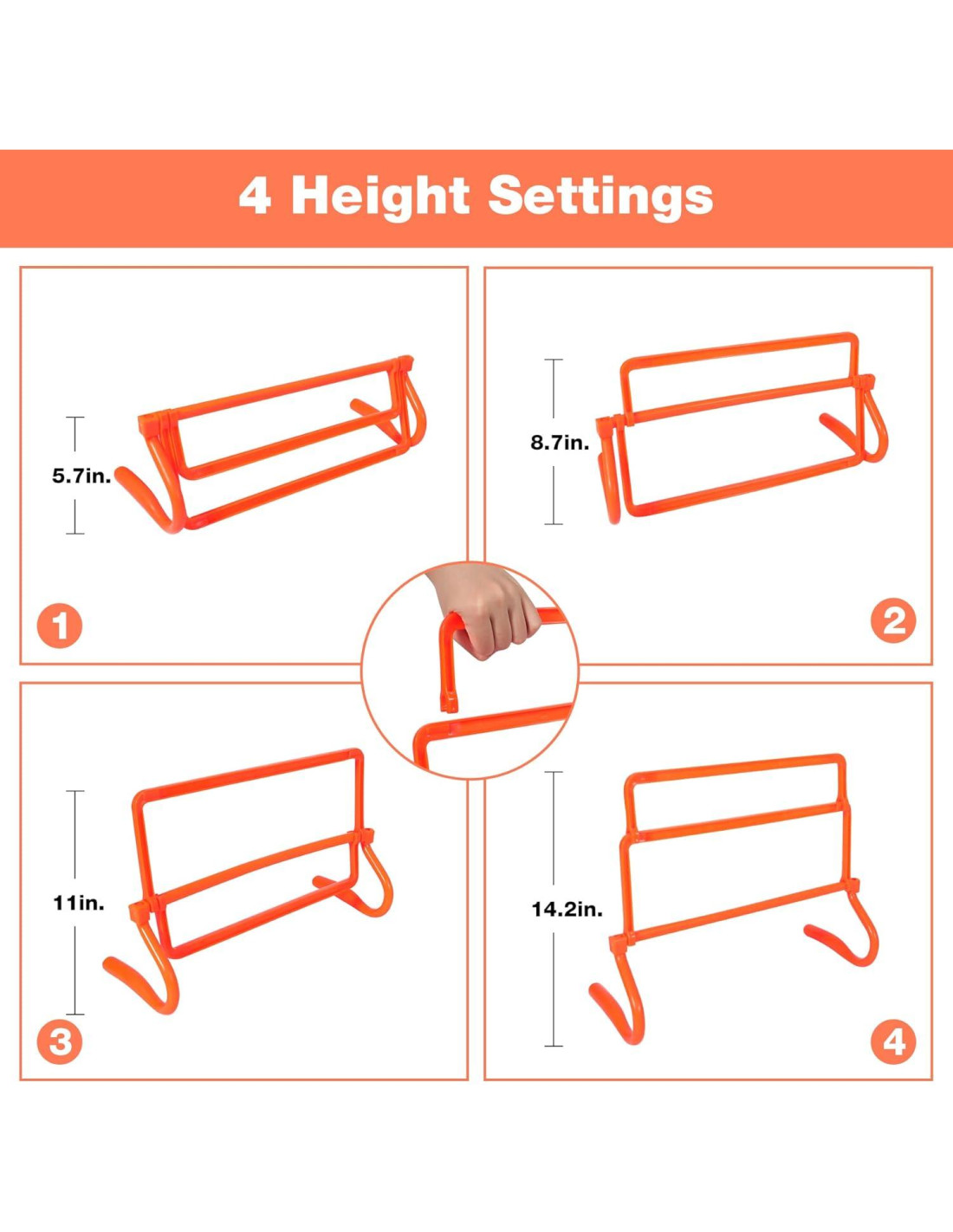 4 Height Settings

5.7in.

1

8.7in.

2

11in.

3

14.2in.

4